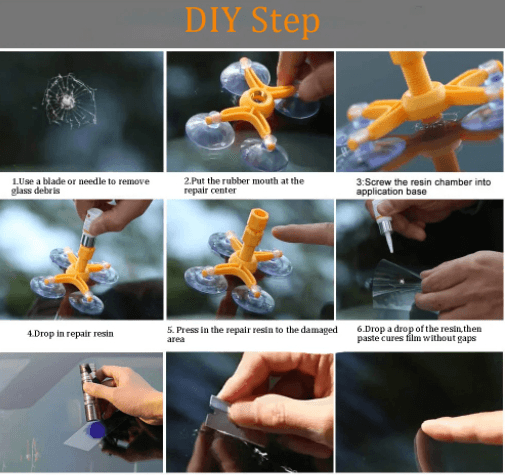 DIY Step

1.Use a blade or needle to remove glass debris

2.Put the rubber mouth at the repair center

3:Screw the resin chamber into application base

4.Drop in repair resin

5. Press in the repair resin to the damaged area

6.Drop a drop of the resin,then paste cures film without gaps