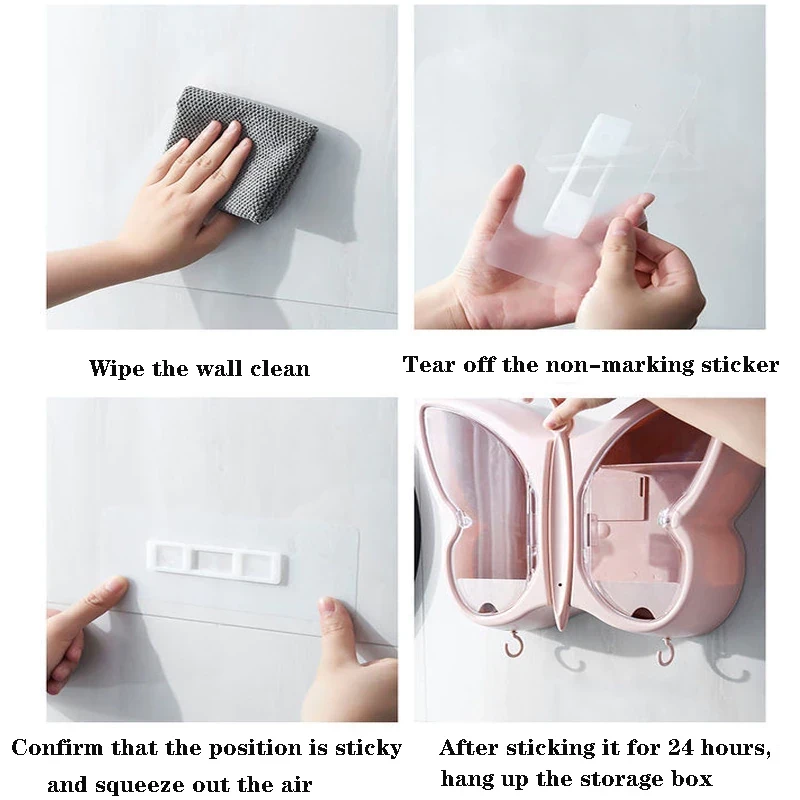 Wipe the wall clean

Tear off the non-marking sticker

Confirm that the position is sticky and squeeze out the air

After sticking it for 24 hours, hang up the storage box