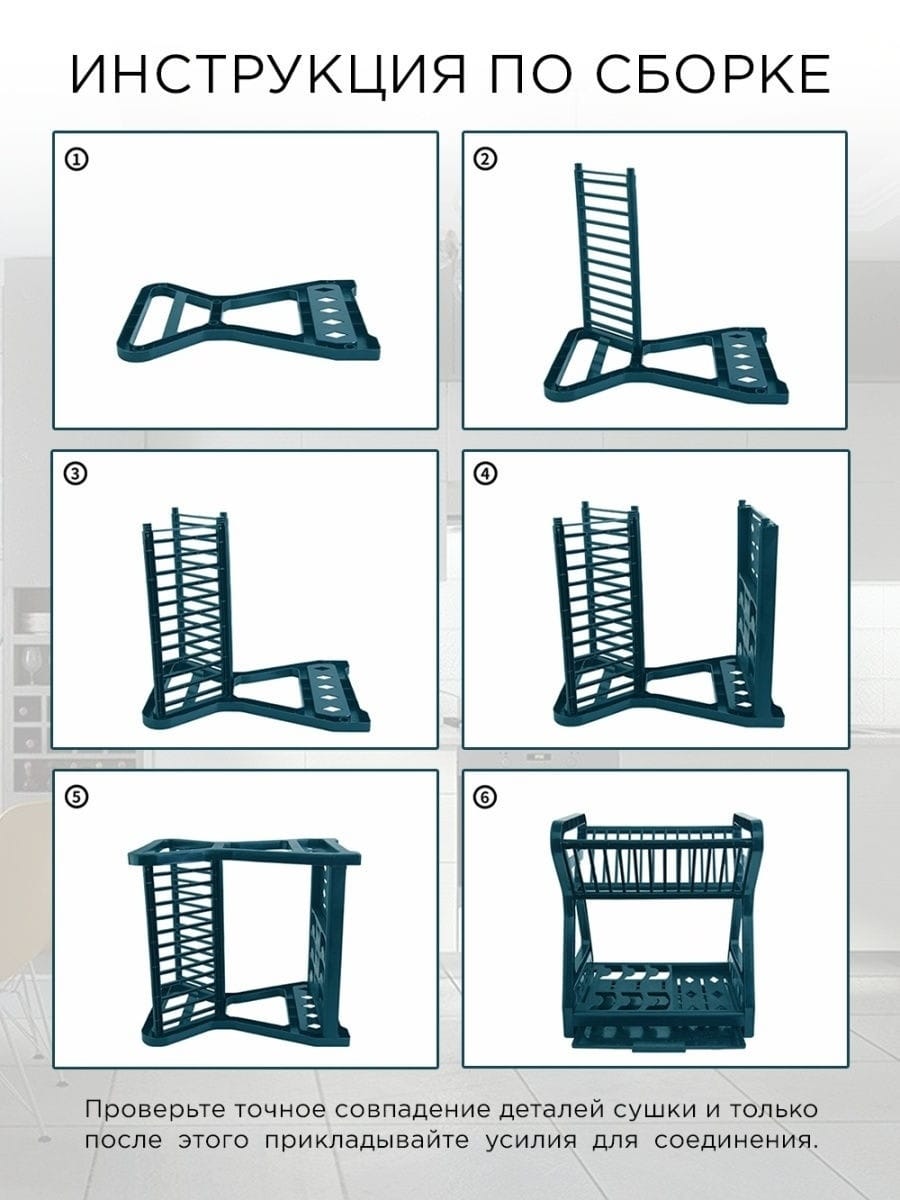 ИНСТРУКЦИЯ ПО СБОРКЕ

①

②

③

④

⑤

⑥

Проверьте точное совпадение деталей сушки и только после этого прикладывайте усилия для соединения.