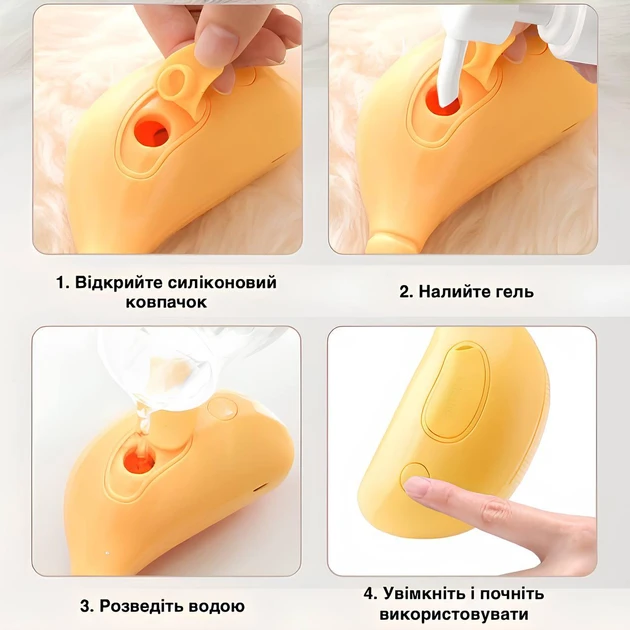 1. Відкрийте силіконовий ковпачок

2. Налийте гель

3. Розведіть водою

4. Увімкніть і почніть використовувати