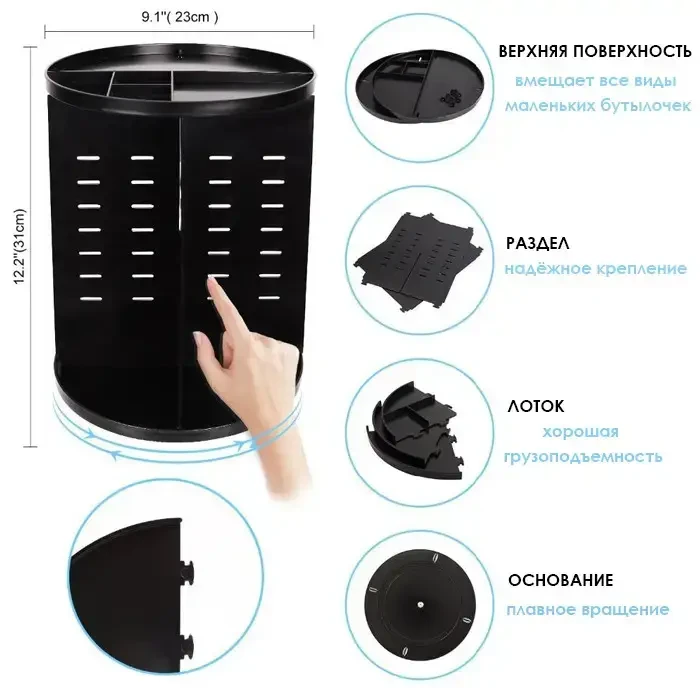 9.1"( 23cm )

12.2"(31cm)

ВЕРХНЯЯ ПОВЕРХНОСТЬ
вмещает все виды маленьких бутылочек

РАЗДЕЛ
надёжное крепление

ЛОТОК
хорошая грузоподъемность

ОСНОВАНИЕ
плавное вращение