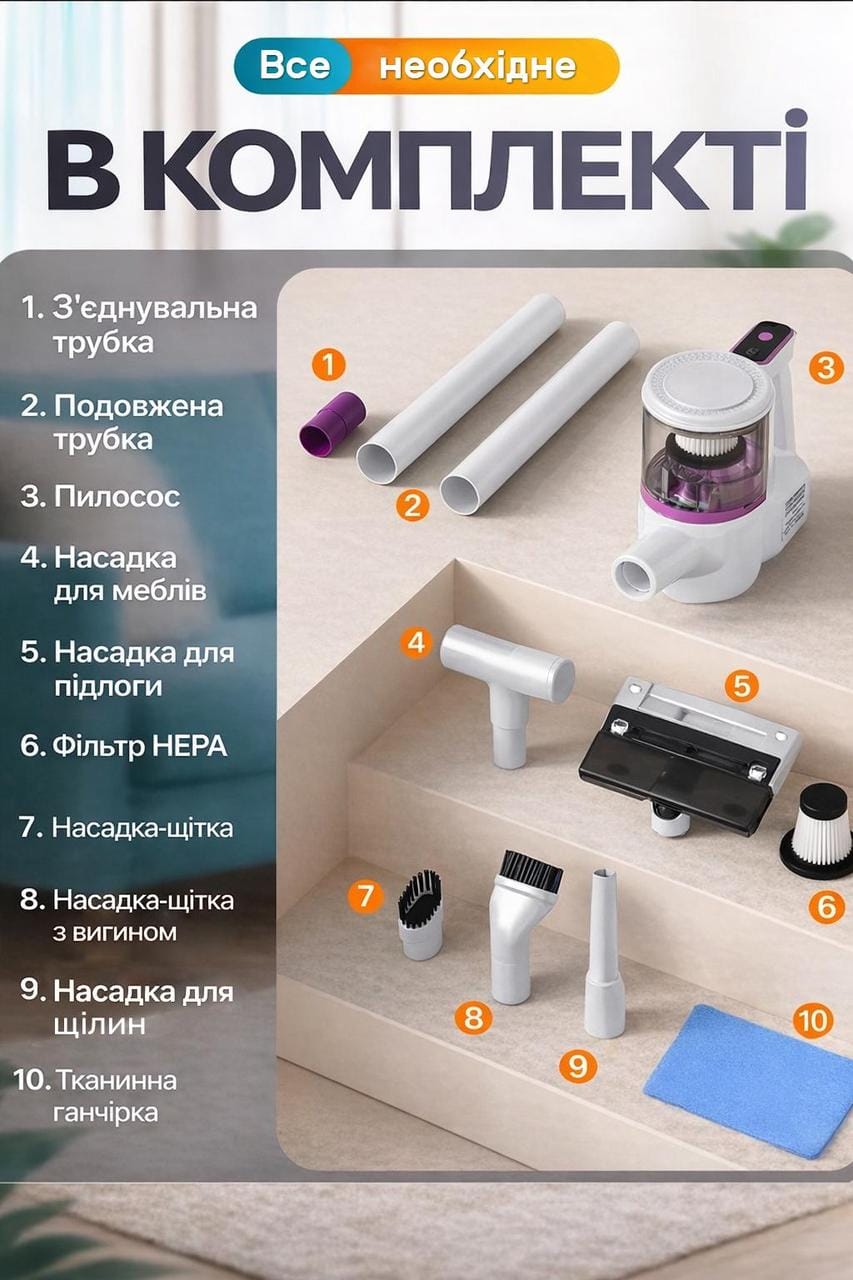 Все необхідне

В КОМПЛЕКТІ

1. З'єднувальна трубка

2. Подовжена трубка

3. Пилосос

4. Насадка для меблів

5. Насадка для підлоги

6. Фільтр HEPA

7. Насадка-щітка

8. Насадка-щітка з вигином

9. Насадка для щілин

10. Тканинна ганчірка

1
2
3
4
5
6
7
8
9
10